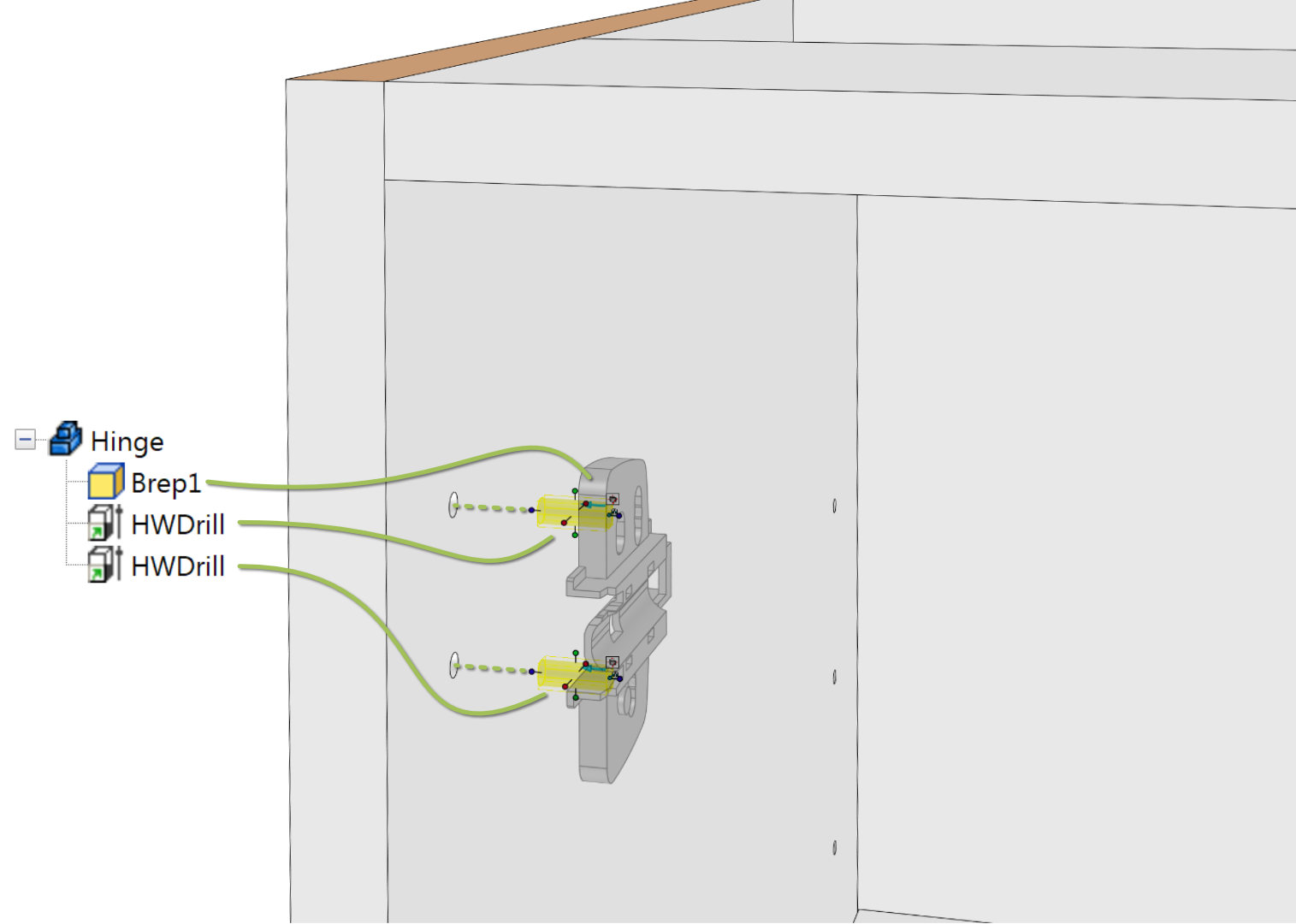 Hinge
Brep1
HWDrill
HWDrill