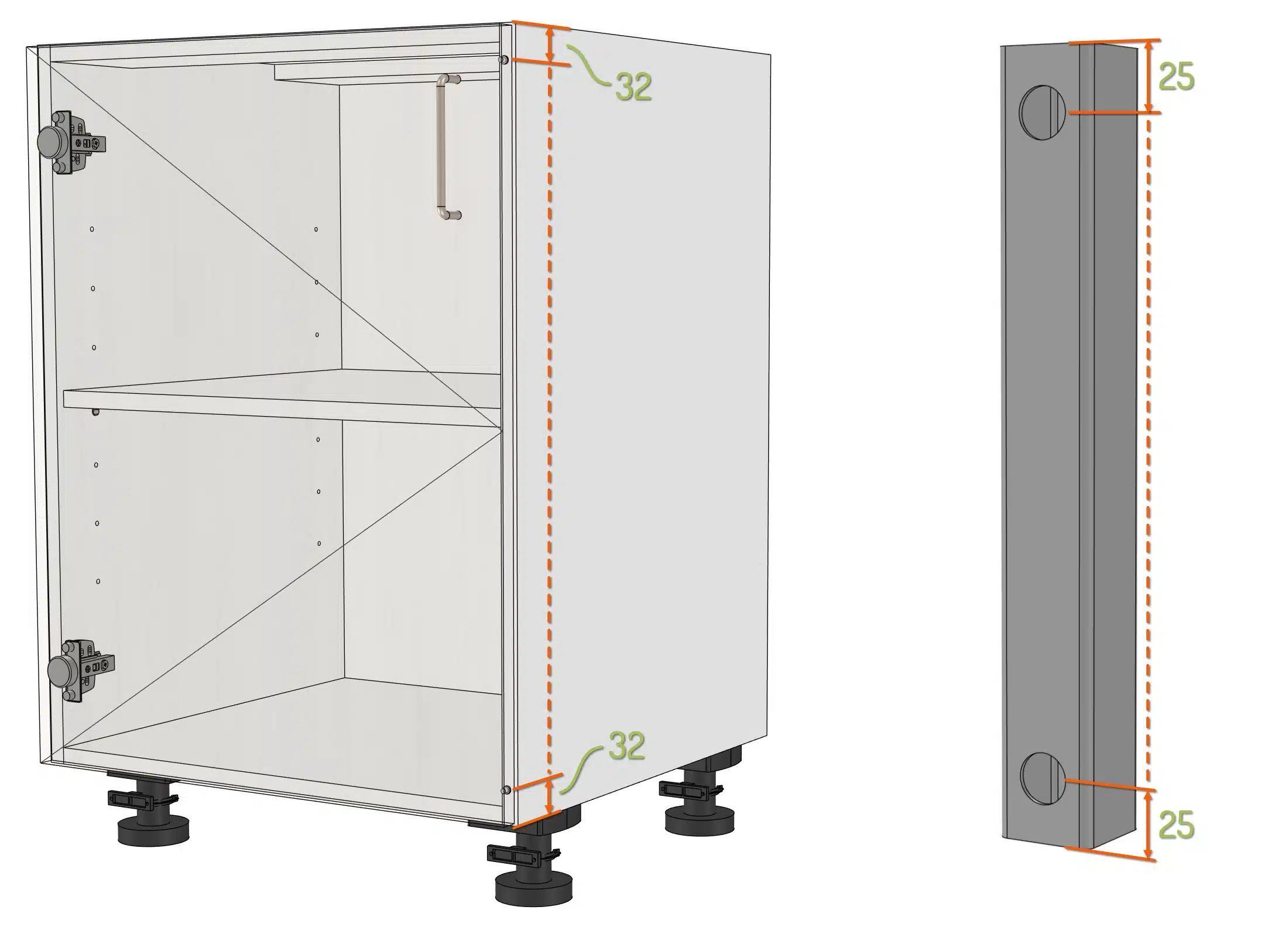 32

32

25

25